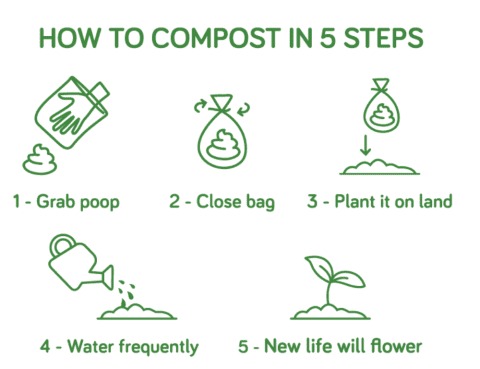 HOW TO COMPOST IN 5 STEPS

1 - Grab poop

2 - Close bag

3 - Plant it on land

4 - Water frequently

5 - New life will flower